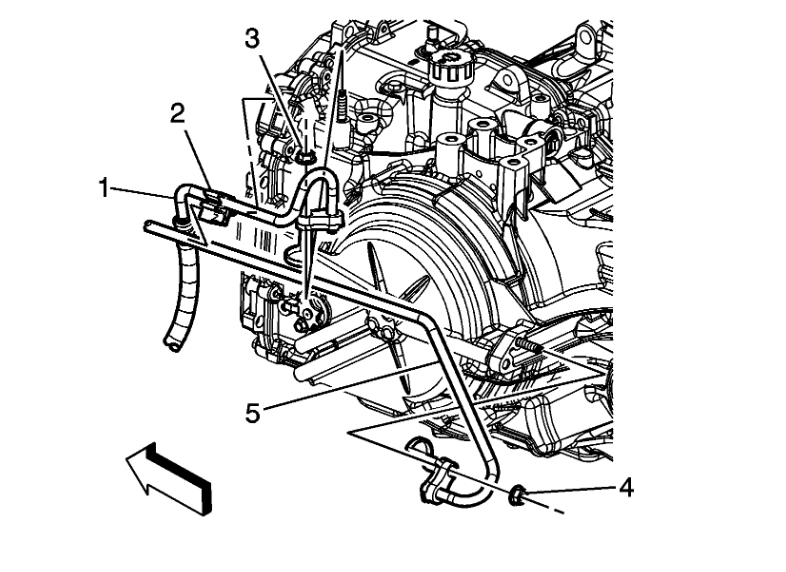 3
2
1
5
4