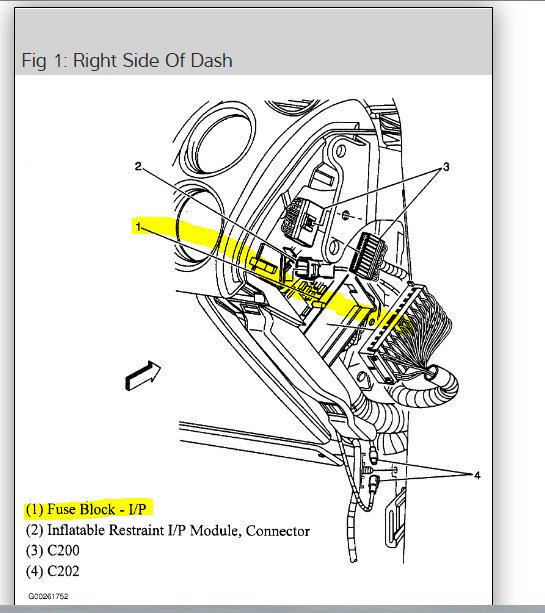 Fig 1: Right Side Of Dash

2

3

1

4

(1) Fuse Block - I/P
(2) Inflatable Restraint I/P Module, Connector
(3) C200
(4) C202

G00261752