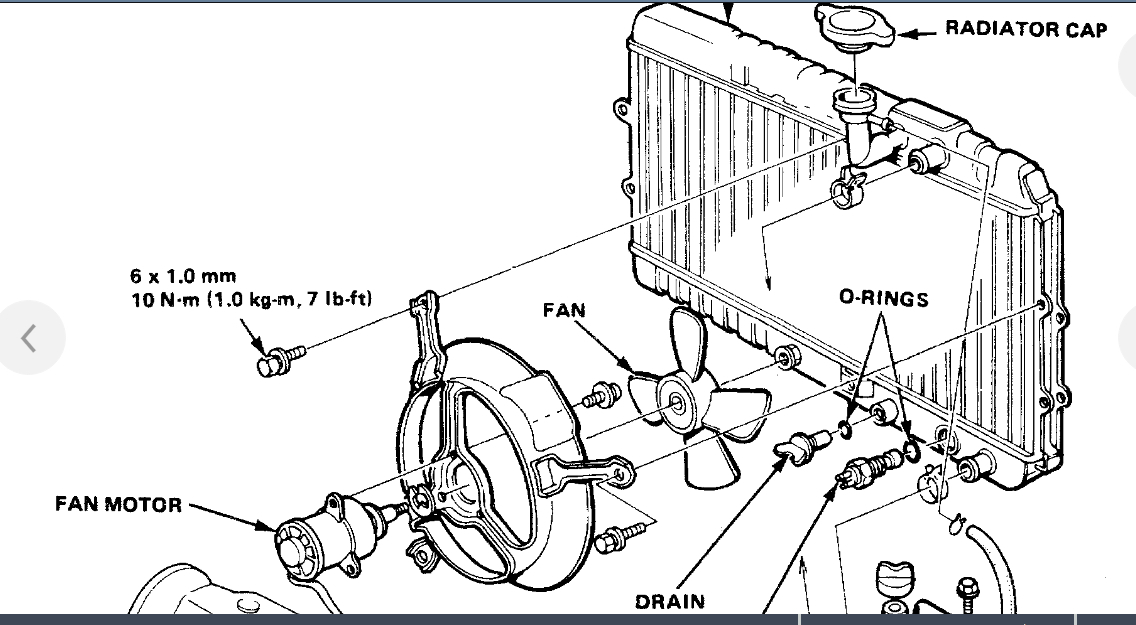 RADIATOR CAP

6 x 1.0 mm
10 N·m (1.0 kg-m, 7 lb-ft)

FAN

O-RINGS

FAN MOTOR

DRAIN