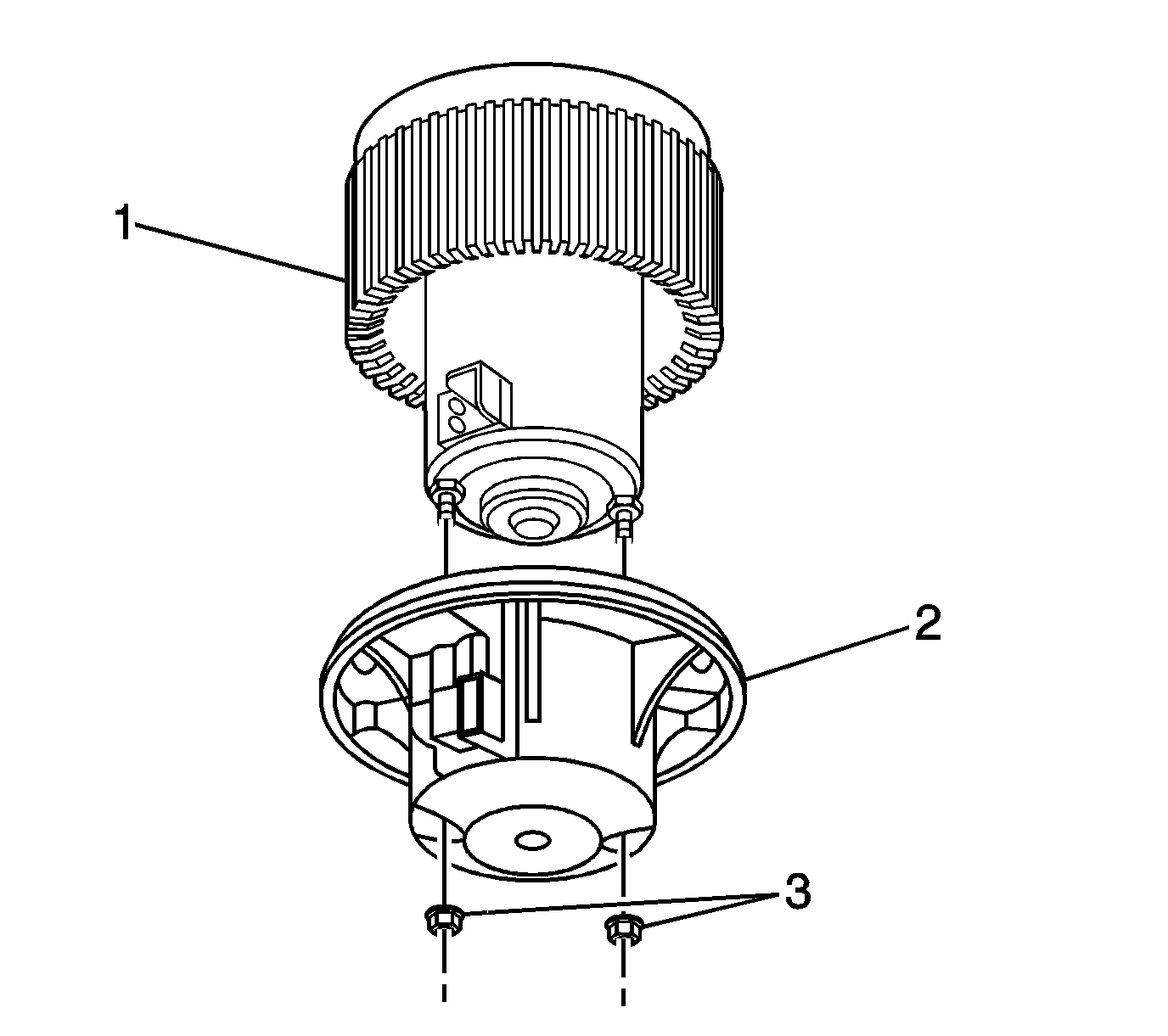 1
2
3