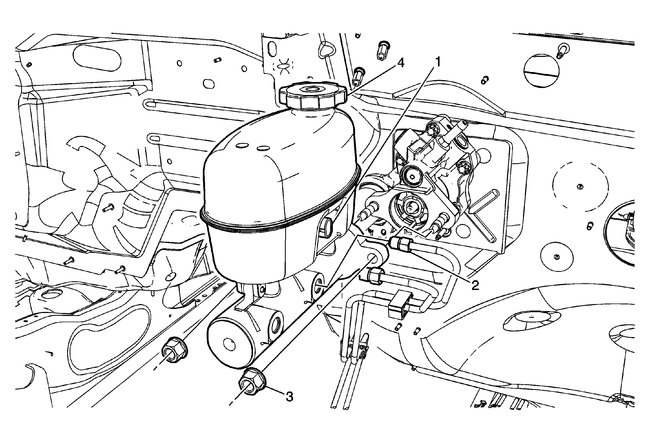 4
1
2
3