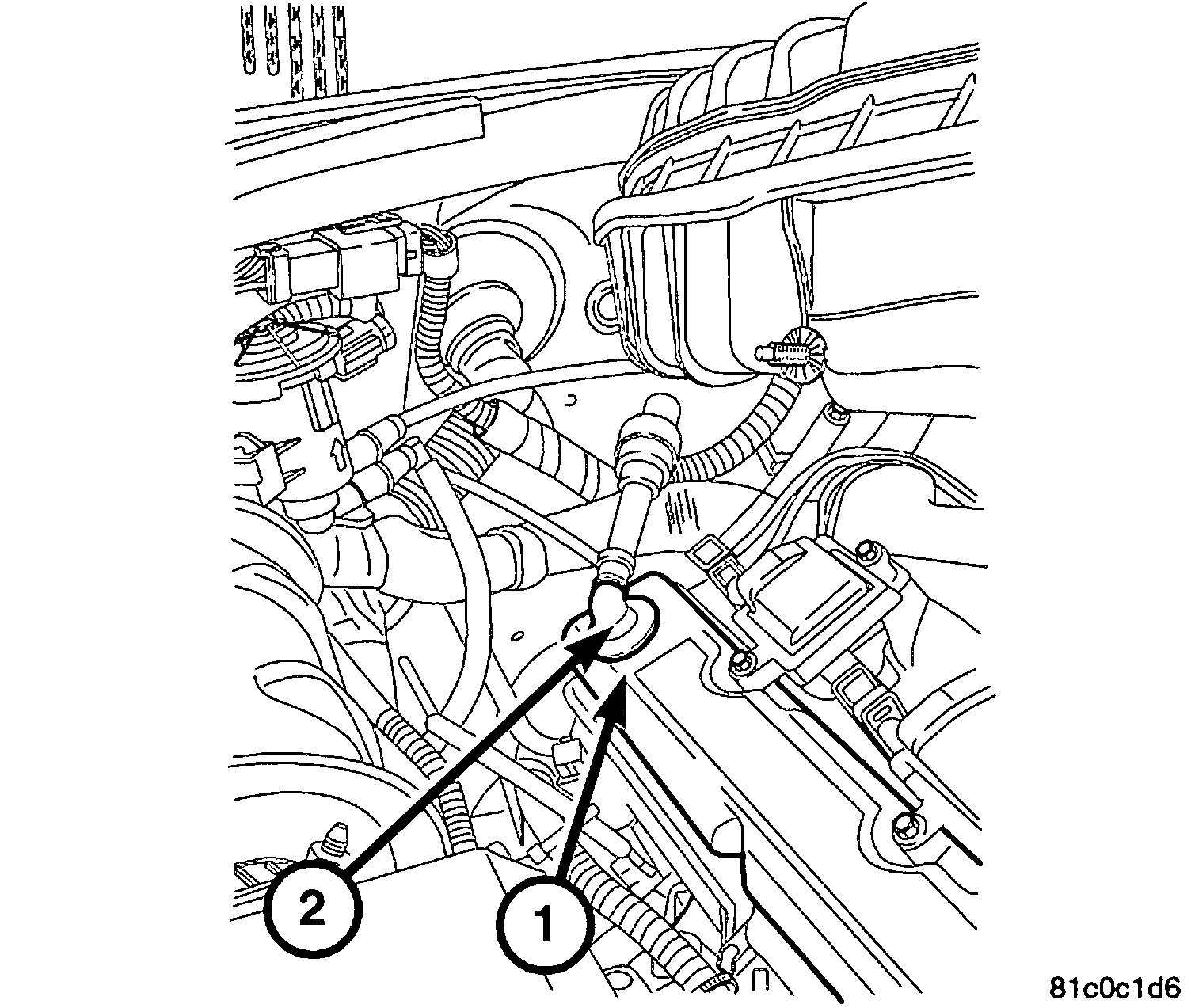 2
1
81c0c1d6