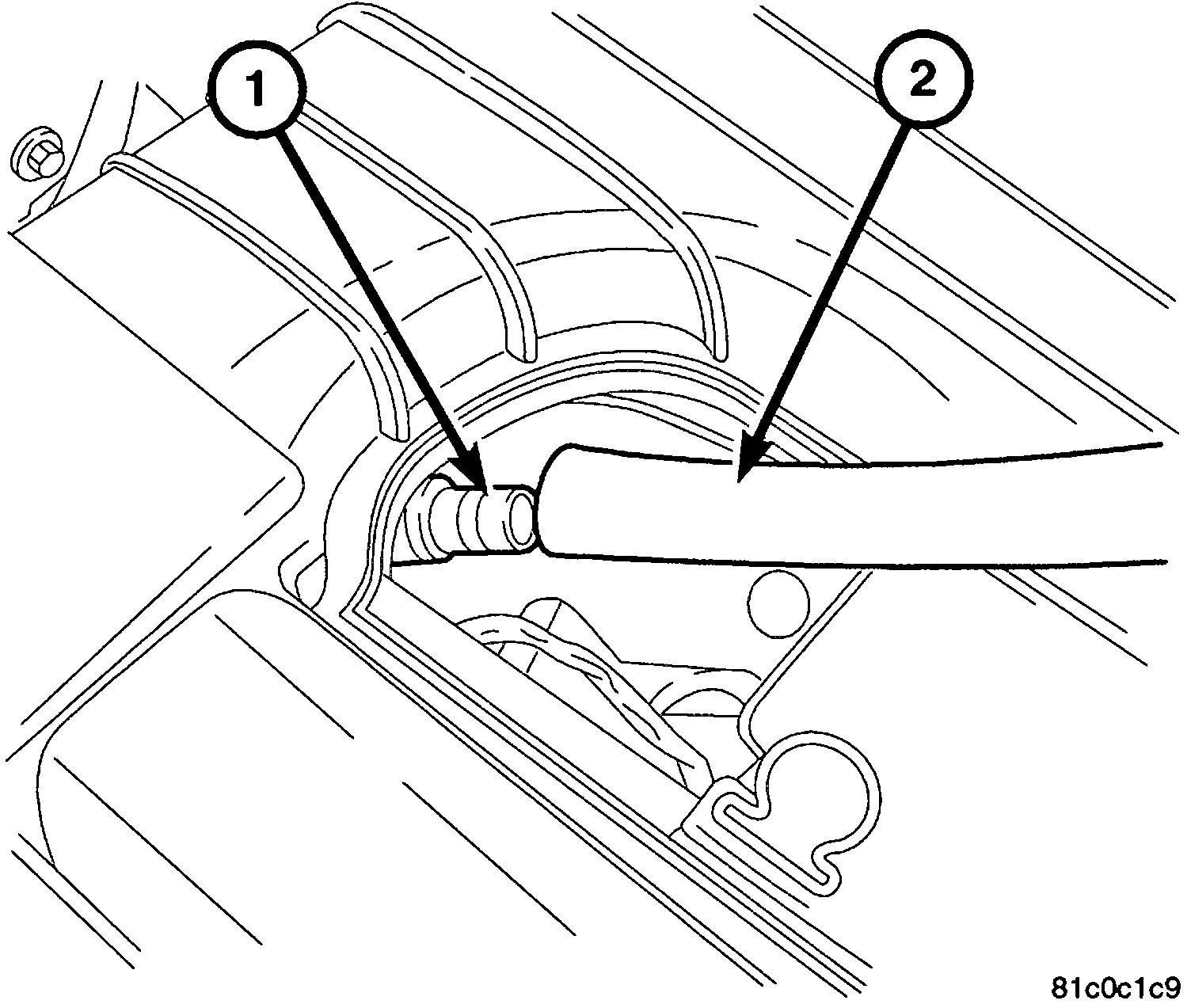 1
2
81c0c1c9