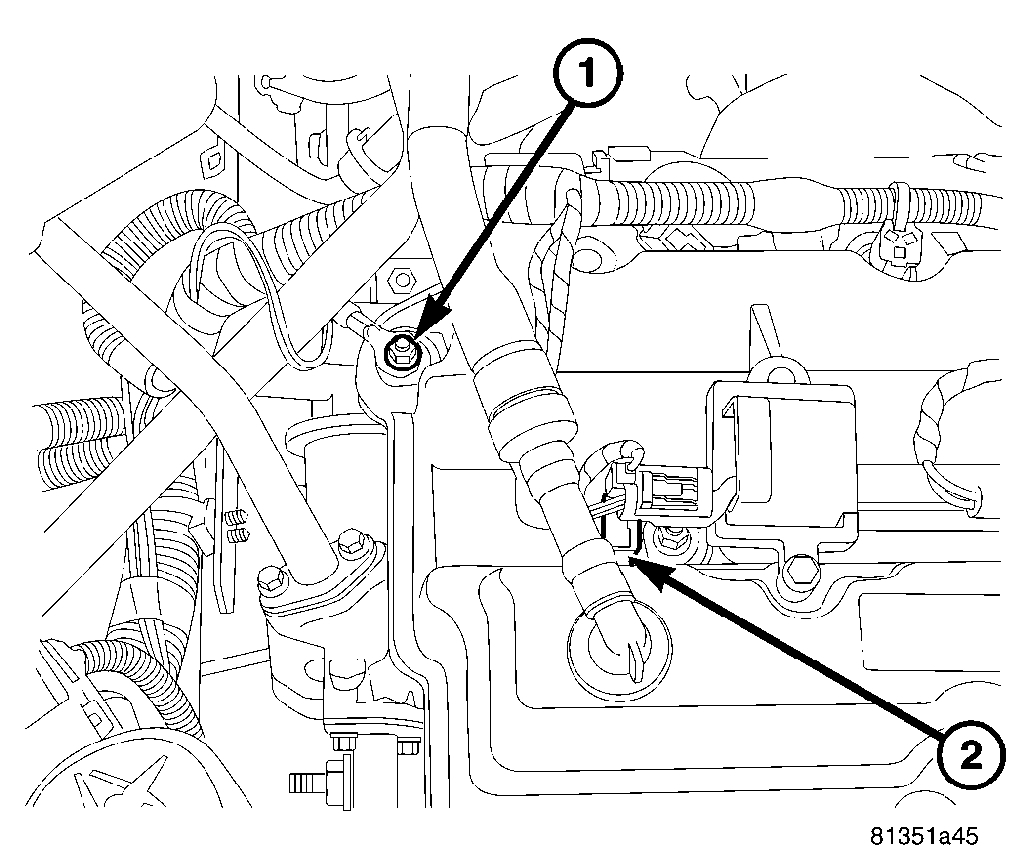 1
2
81351a45