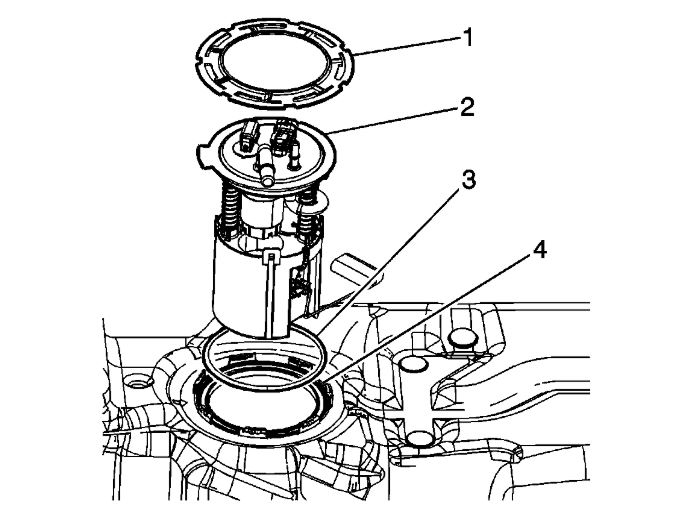 1
2
3
4