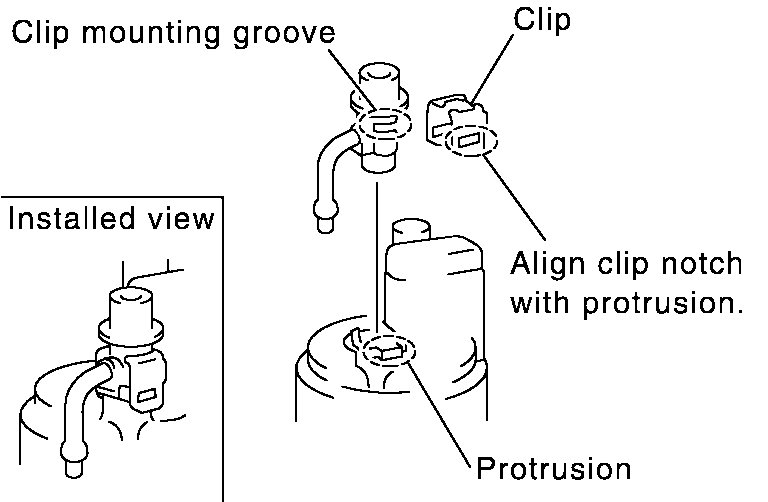 Clip mounting groove

Clip

Installed view

Align clip notch with protrusion.

Protrusion