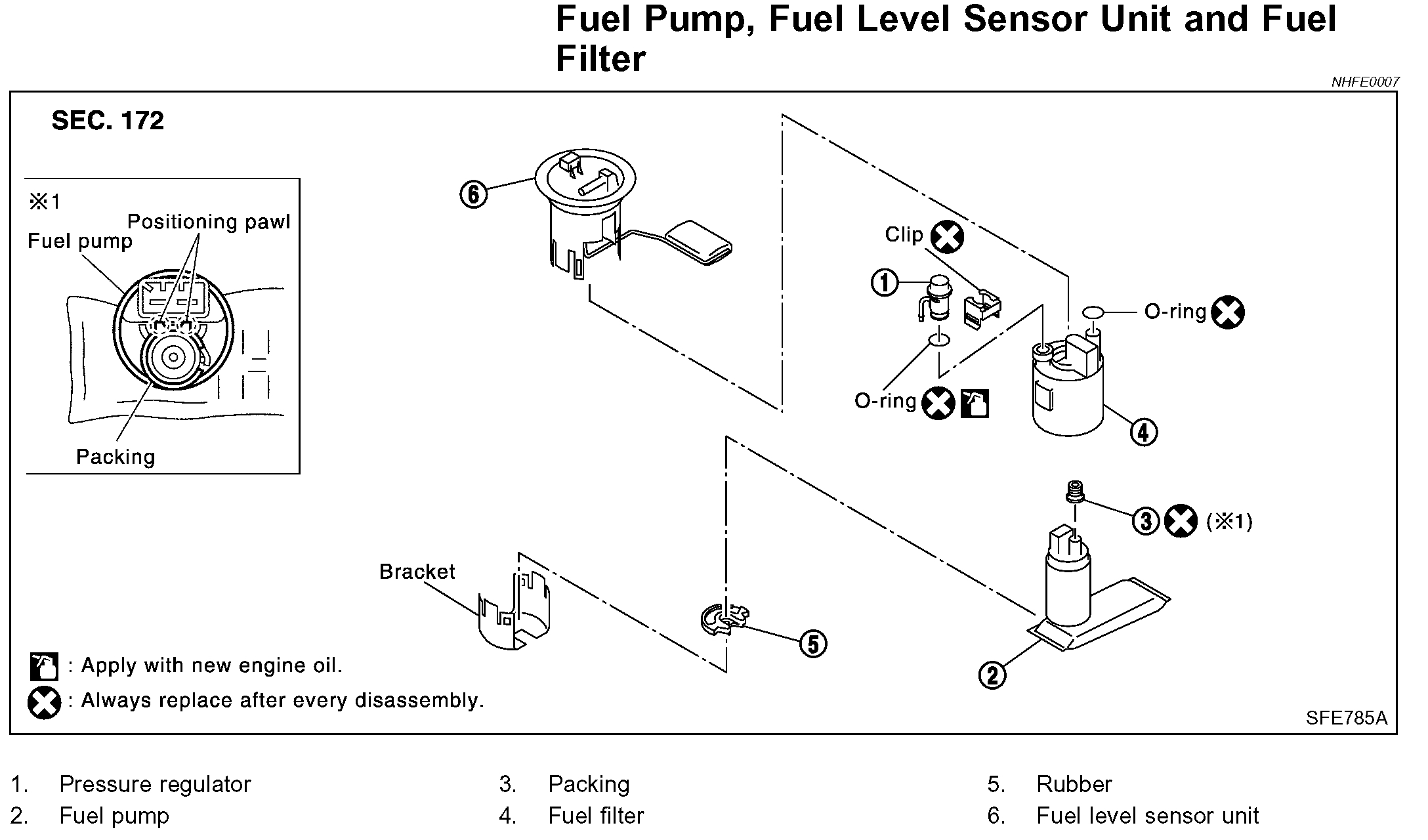 Fuel Pump, Fuel Level Sensor Unit and Fuel Filter

NHFE0007

SEC. 172

※1
Positioning pawl
Fuel pump
Packing

6
Clip
1
O-ring
O-ring
4
3 (※1)
Bracket
5
2

: Apply with new engine oil.
: Always replace after every disassembly.

SFE785A

1. Pressure regulator
2. Fuel pump
3. Packing
4. Fuel filter
5. Rubber
6. Fuel level sensor unit