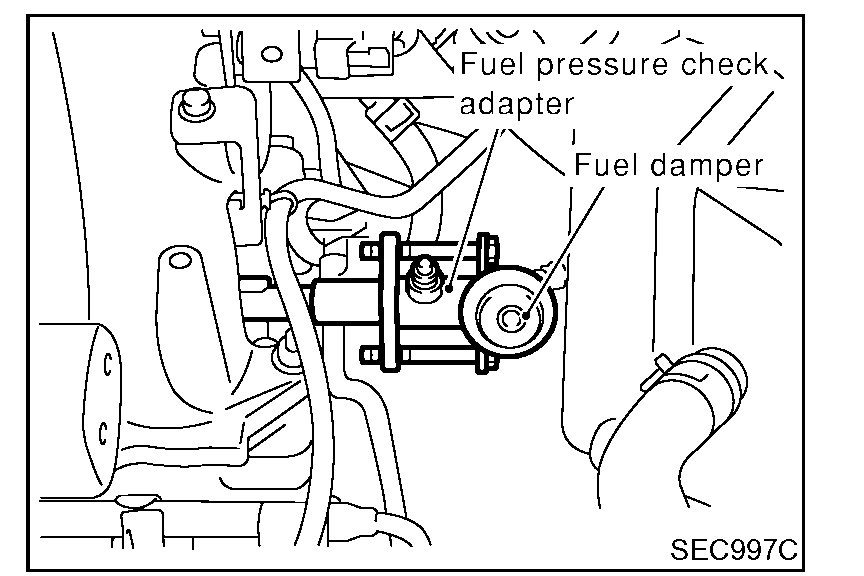 Fuel pressure check adapter

Fuel damper

SEC997C