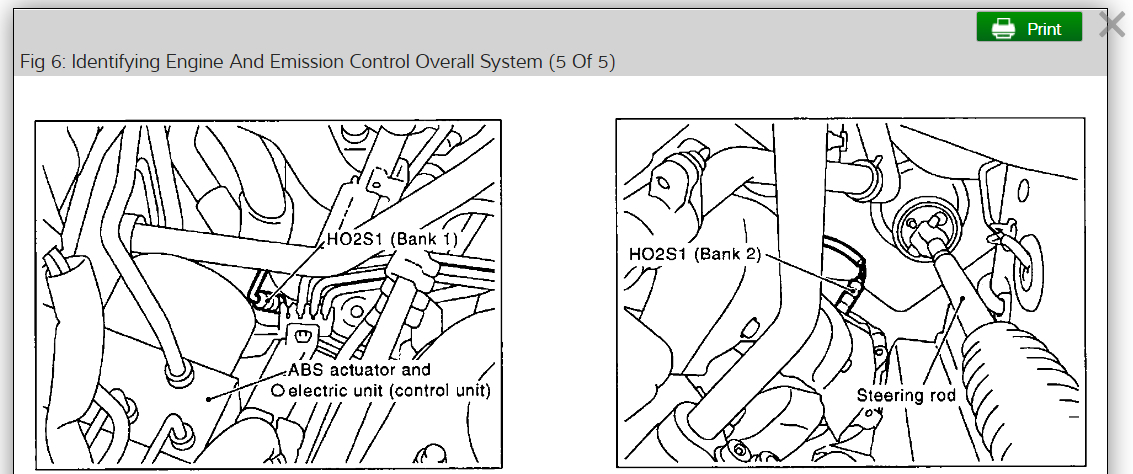 Print

Fig 6: Identifying Engine And Emission Control Overall System (5 Of 5)

HO2S1 (Bank 1)

ABS actuator and electric unit (control unit)

HO2S1 (Bank 2)

Steering rod