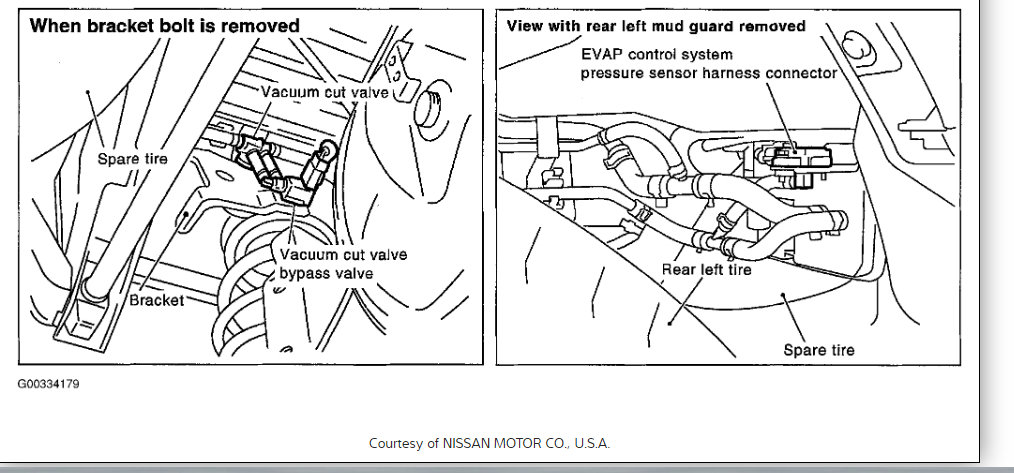 When bracket bolt is removed

Vacuum cut valve

Spare tire

Vacuum cut valve bypass valve

Bracket

View with rear left mud guard removed

EVAP control system pressure sensor harness connector

Rear left tire

Spare tire

G00334179

Courtesy of NISSAN MOTOR CO., U.S.A.