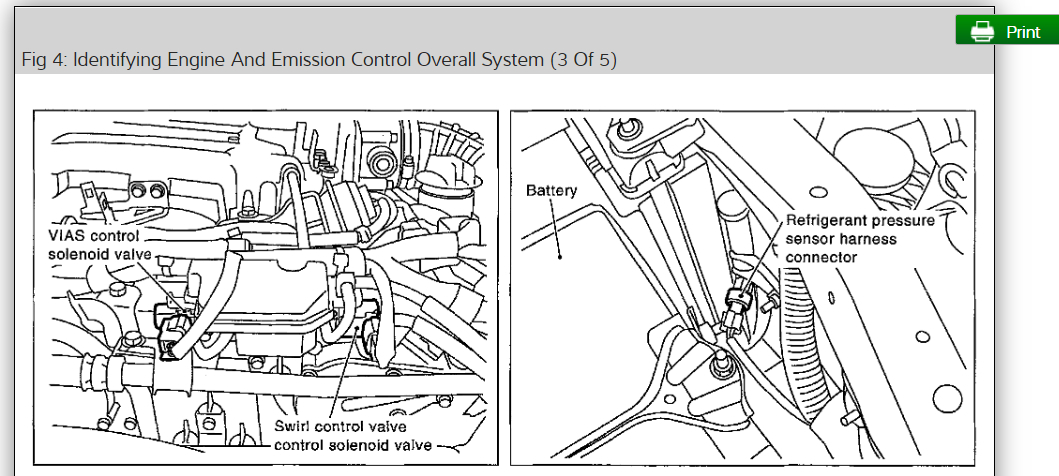 Print

Fig 4: Identifying Engine And Emission Control Overall System (3 Of 5)

VIAS control solenoid valve

Swirl control valve control solenoid valve

Battery

Refrigerant pressure sensor harness connector