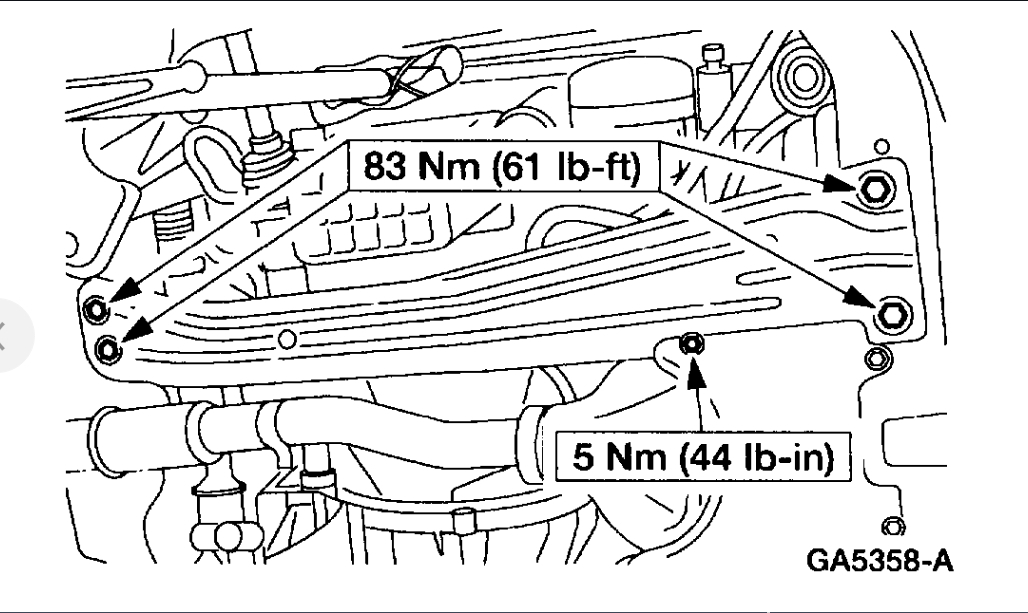 83 Nm (61 lb-ft)

5 Nm (44 lb-in)

GA5358-A