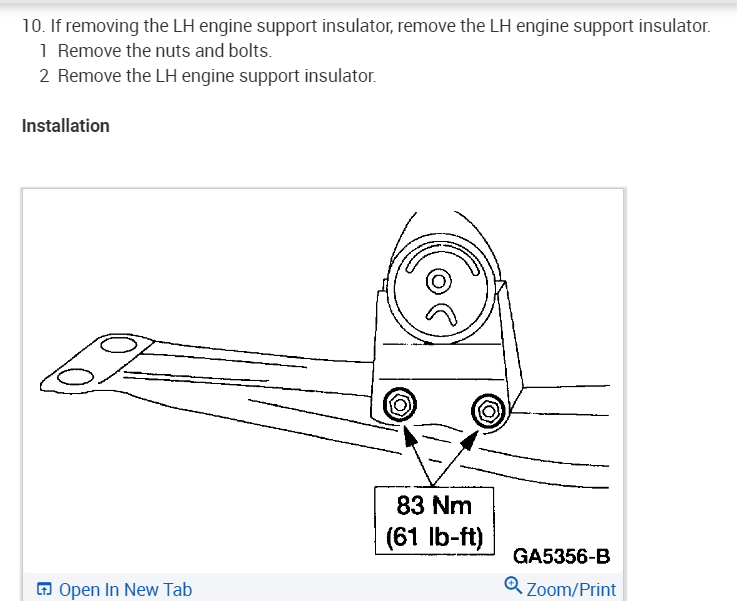 10. If removing the LH engine support insulator, remove the LH engine support insulator.

1 Remove the nuts and bolts.

2 Remove the LH engine support insulator.

Installation

83 Nm
(61 lb-ft)

GA5356-B

Open In New Tab

Zoom/Print