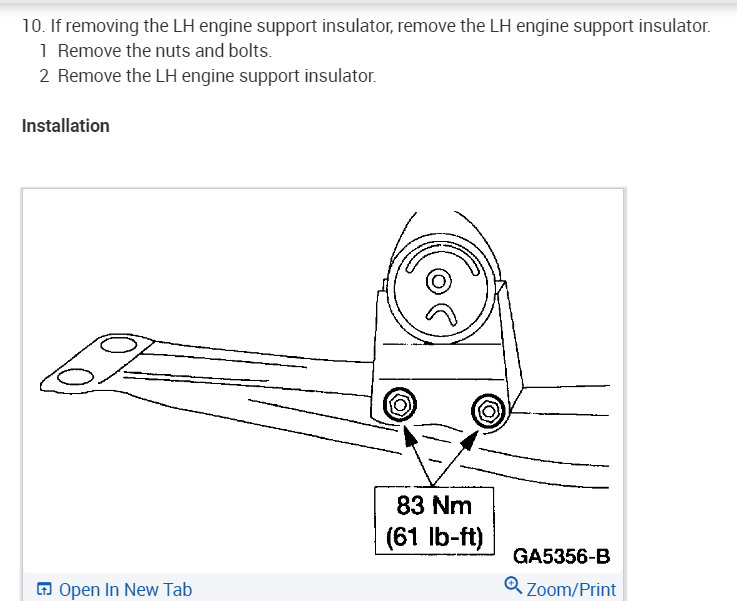 10. If removing the LH engine support insulator, remove the LH engine support insulator.

1 Remove the nuts and bolts.

2 Remove the LH engine support insulator.

Installation

83 Nm
(61 lb-ft)

GA5356-B

Open In New Tab

Zoom/Print