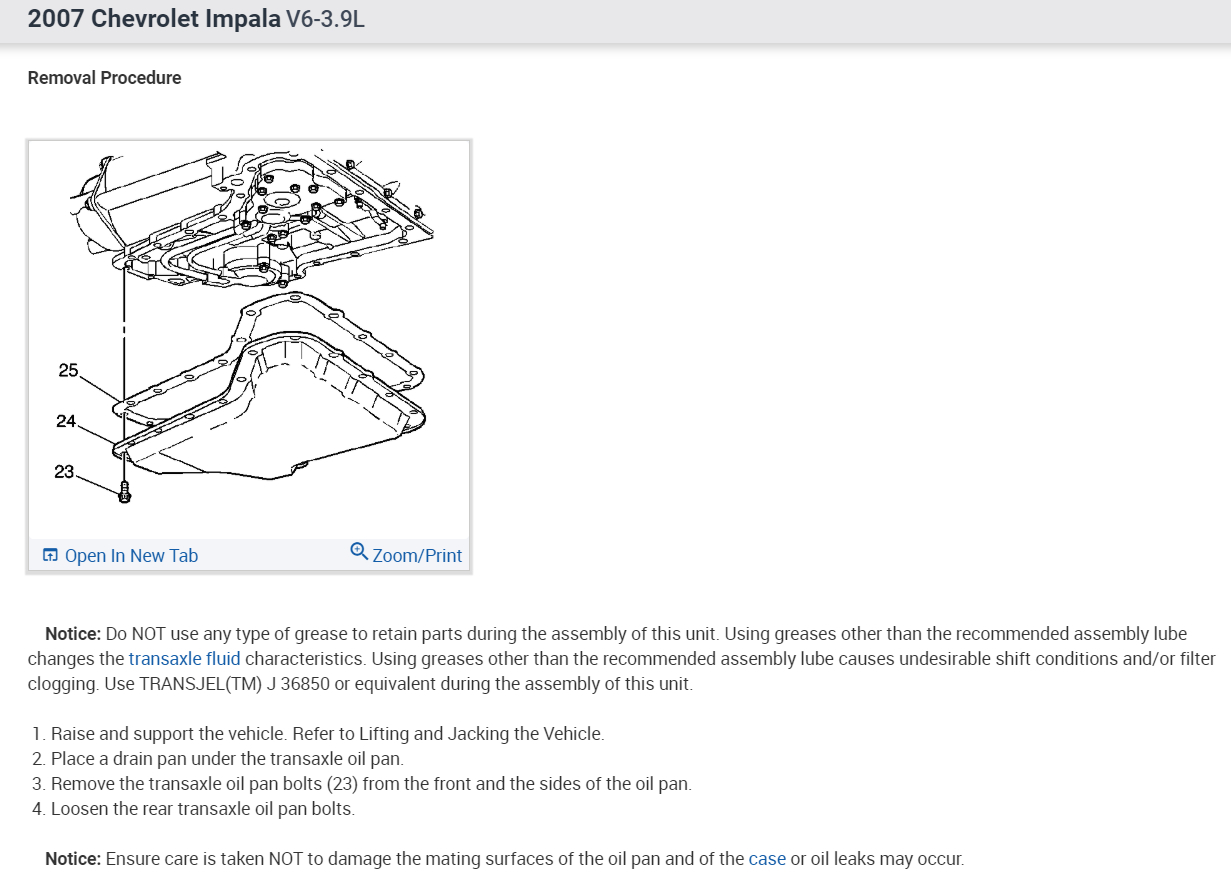 2007 Chevrolet Impala V6-3.9L

Removal Procedure

25
24
23

Open In New Tab
Zoom/Print

Notice: Do NOT use any type of grease to retain parts during the assembly of this unit. Using greases other than the recommended assembly lube changes the transaxle fluid characteristics. Using greases other than the recommended assembly lube causes undesirable shift conditions and/or filter clogging. Use TRANSJEL(TM) J 36850 or equivalent during the assembly of this unit.

1. Raise and support the vehicle. Refer to Lifting and Jacking the Vehicle.
2. Place a drain pan under the transaxle oil pan.
3. Remove the transaxle oil pan bolts (23) from the front and the sides of the oil pan.
4. Loosen the rear transaxle oil pan bolts.

Notice: Ensure care is taken NOT to damage the mating surfaces of the oil pan and of the case or oil leaks may occur.