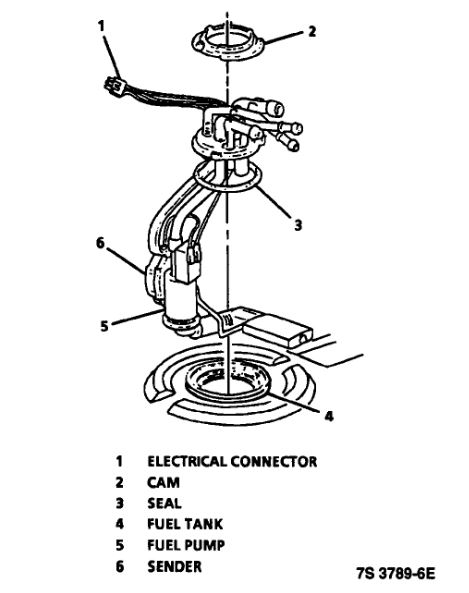 1
2
3
6
5
4

1 ELECTRICAL CONNECTOR
2 CAM
3 SEAL
4 FUEL TANK
5 FUEL PUMP
6 SENDER

7S 3789-6E