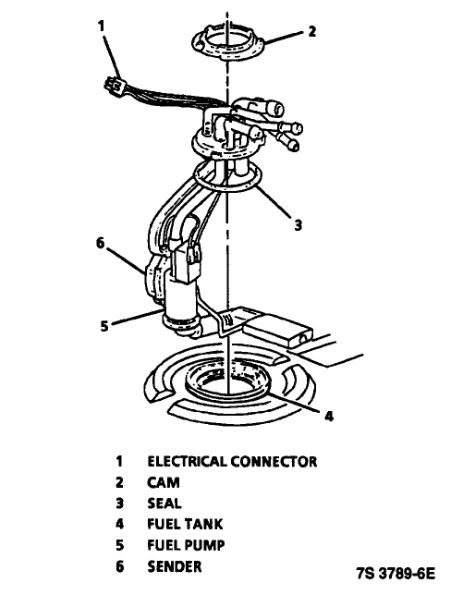 1
2
3
6
5
4

1 ELECTRICAL CONNECTOR
2 CAM
3 SEAL
4 FUEL TANK
5 FUEL PUMP
6 SENDER

7S 3789-6E