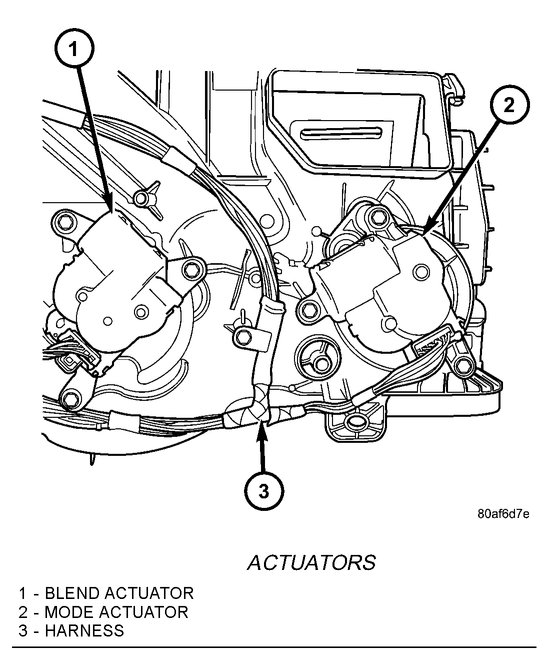 1

2

3

80af6d7e

ACTUATORS

1 - BLEND ACTUATOR
2 - MODE ACTUATOR
3 - HARNESS