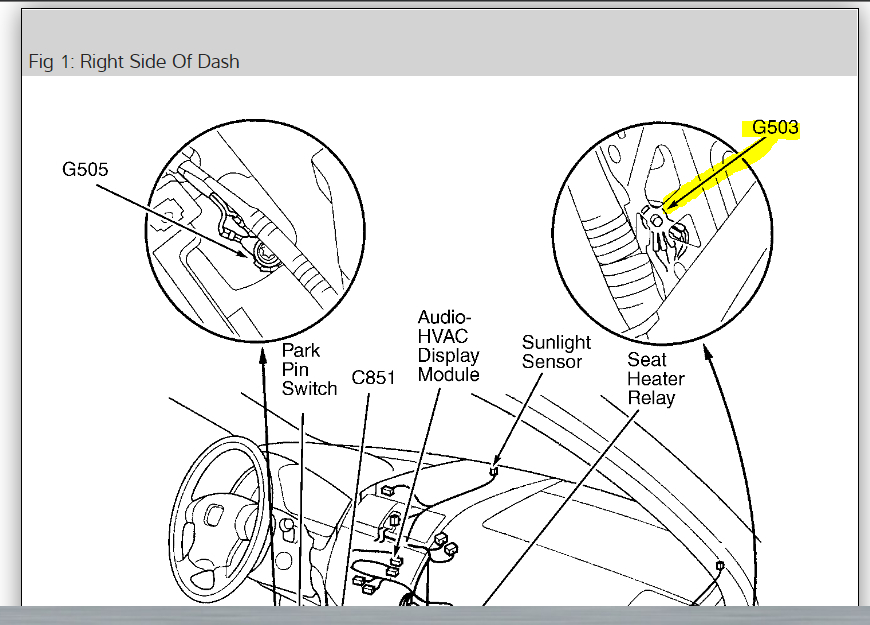 Fig 1: Right Side Of Dash

G505

G503

Park Pin Switch

C851

Audio-HVAC Display Module

Sunlight Sensor

Seat Heater Relay