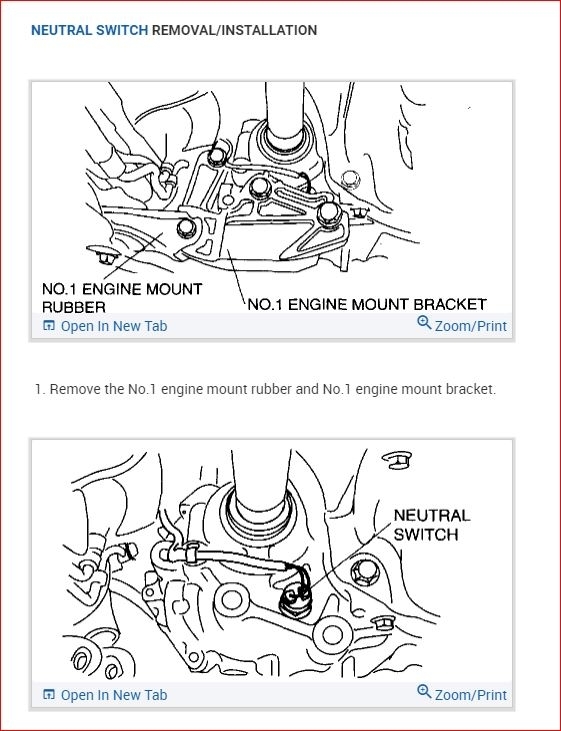 NEUTRAL SWITCH REMOVAL/INSTALLATION

NO.1 ENGINE MOUNT RUBBER

NO.1 ENGINE MOUNT BRACKET

Open In New Tab

Zoom/Print

1. Remove the No.1 engine mount rubber and No.1 engine mount bracket.

NEUTRAL SWITCH

Open In New Tab

Zoom/Print