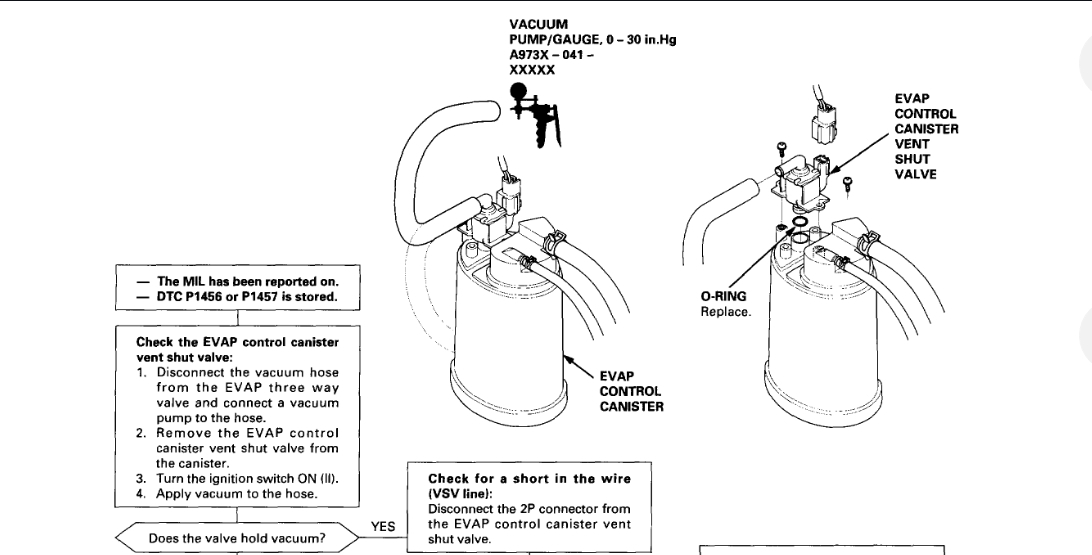 VACUUM PUMP/GAUGE, 0 – 30 in.Hg A973X – 041 – XXXXX

EVAP CONTROL CANISTER VENT SHUT VALVE

O-RING
Replace.

EVAP CONTROL CANISTER

— The MIL has been reported on.
— DTC P1456 or P1457 is stored.

Check the EVAP control canister vent shut valve:
1. Disconnect the vacuum hose from the EVAP three way valve and connect a vacuum pump to the hose.
2. Remove the EVAP control canister vent shut valve from the canister.
3. Turn the ignition switch ON (II).
4. Apply vacuum to the hose.

Does the valve hold vacuum?

YES

Check for a short in the wire (VSV line):
Disconnect the 2P connector from the EVAP control canister vent shut valve.