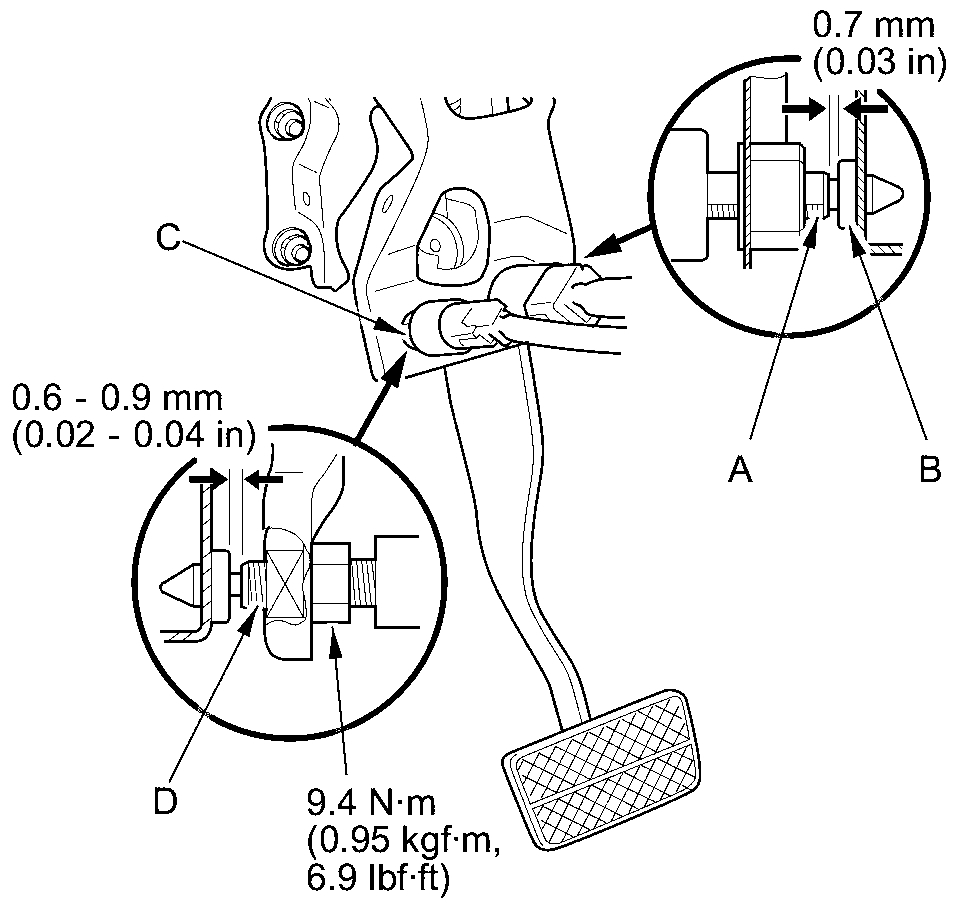 0.7 mm
(0.03 in)

C

0.6 - 0.9 mm
(0.02 - 0.04 in)

A

B

D

9.4 N·m
(0.95 kgf·m,
6.9 lbf·ft)