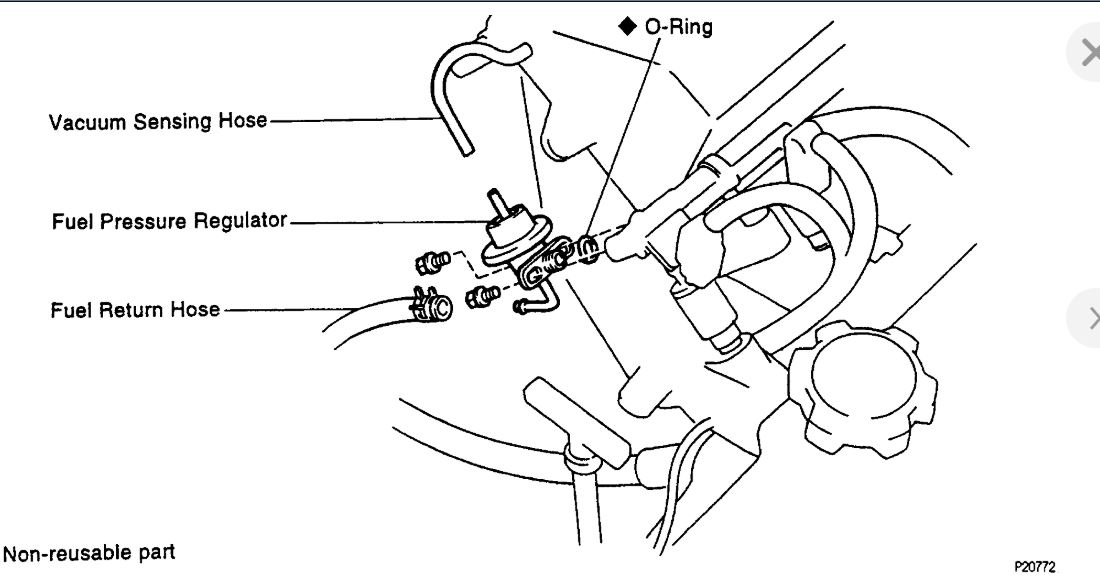 ◆ O-Ring

Vacuum Sensing Hose

Fuel Pressure Regulator

Fuel Return Hose

Non-reusable part

P20772