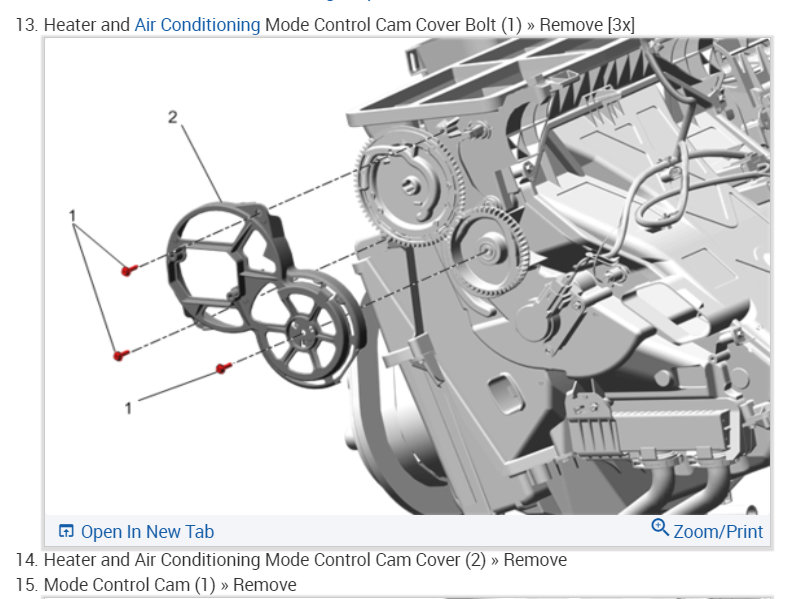 13. Heater and Air Conditioning Mode Control Cam Cover Bolt (1) » Remove [3x]

2

1

1

Open In New Tab

Zoom/Print

14. Heater and Air Conditioning Mode Control Cam Cover (2) » Remove

15. Mode Control Cam (1) » Remove