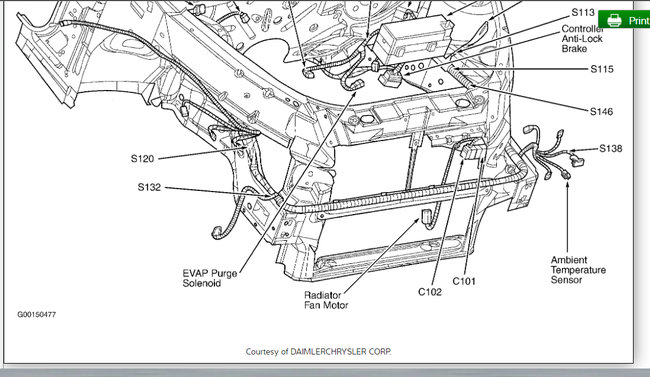 S113

Print

Controller
Anti-Lock
Brake

S115

S146

S138

S120

S132

EVAP Purge
Solenoid

Radiator
Fan Motor

C102

C101

Ambient
Temperature
Sensor

G00150477

Courtesy of DAIMLERCHRYSLER CORP.