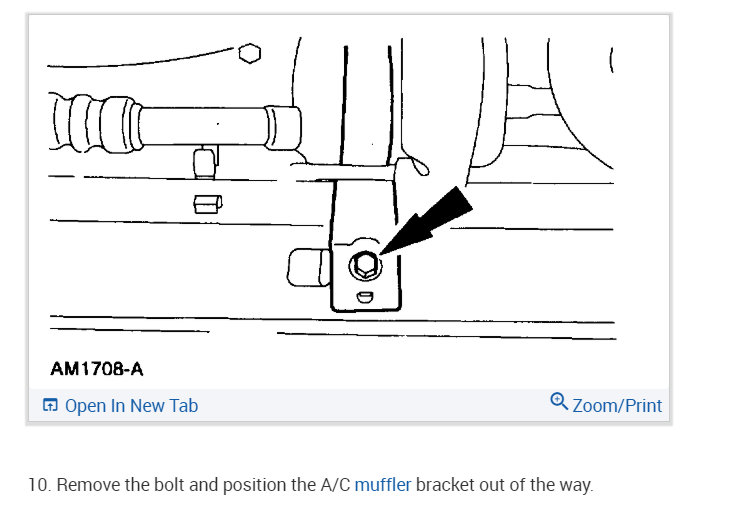 AM1708-A

Open In New Tab

Zoom/Print

10. Remove the bolt and position the A/C muffler bracket out of the way.