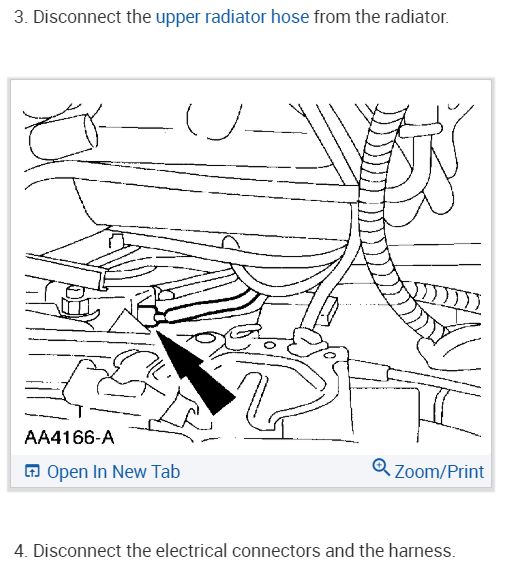 3. Disconnect the upper radiator hose from the radiator.

AA4166-A

Open In New Tab

Zoom/Print

4. Disconnect the electrical connectors and the harness.