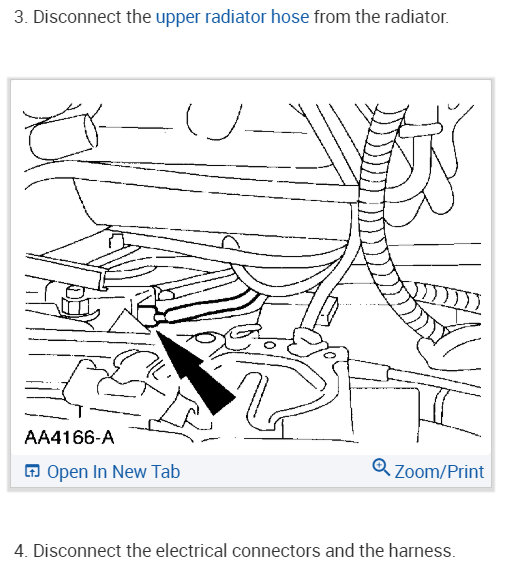 3. Disconnect the upper radiator hose from the radiator.

AA4166-A

Open In New Tab

Zoom/Print

4. Disconnect the electrical connectors and the harness.