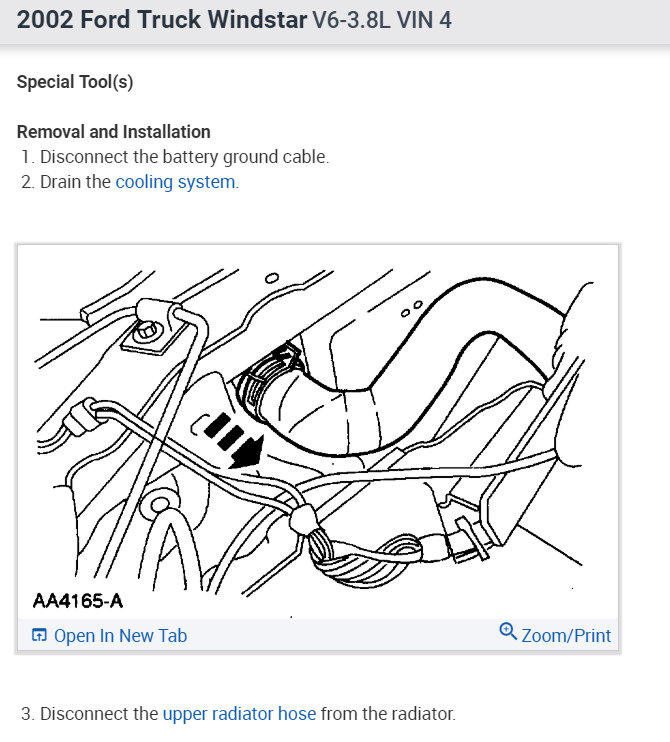 2002 Ford Truck Windstar V6-3.8L VIN 4

Special Tool(s)

Removal and Installation

1. Disconnect the battery ground cable.
2. Drain the cooling system.

AA4165-A

Open In New Tab

Zoom/Print

3. Disconnect the upper radiator hose from the radiator.