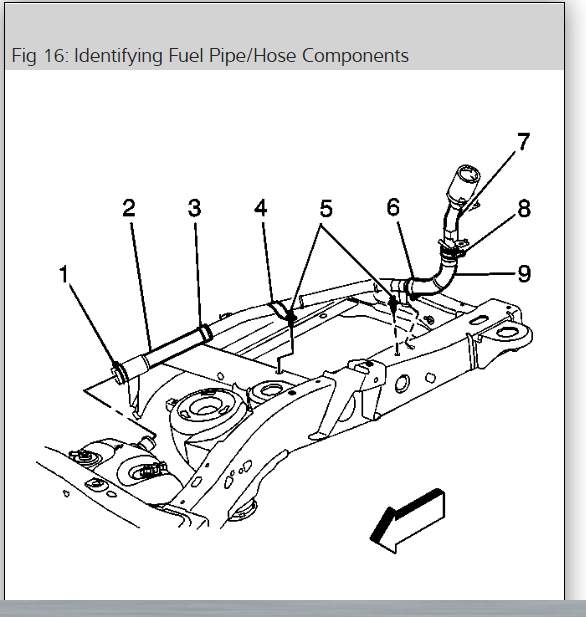 Fig 16: Identifying Fuel Pipe/Hose Components

7
2
3
4
5
6
8
1
9