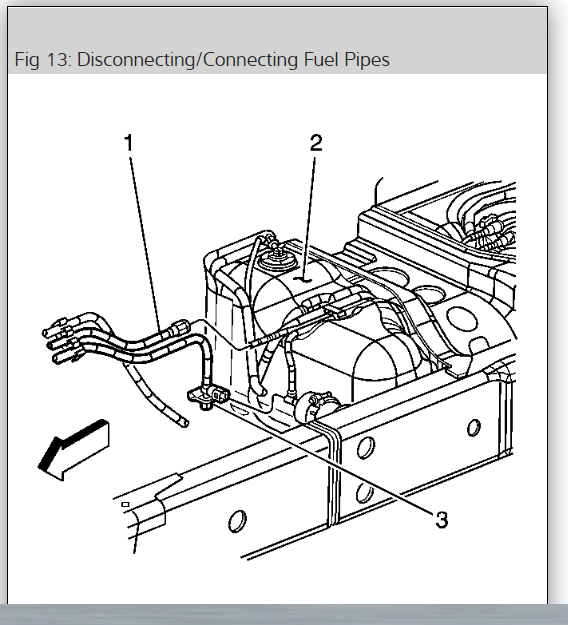 Fig 13: Disconnecting/Connecting Fuel Pipes

1

2

3