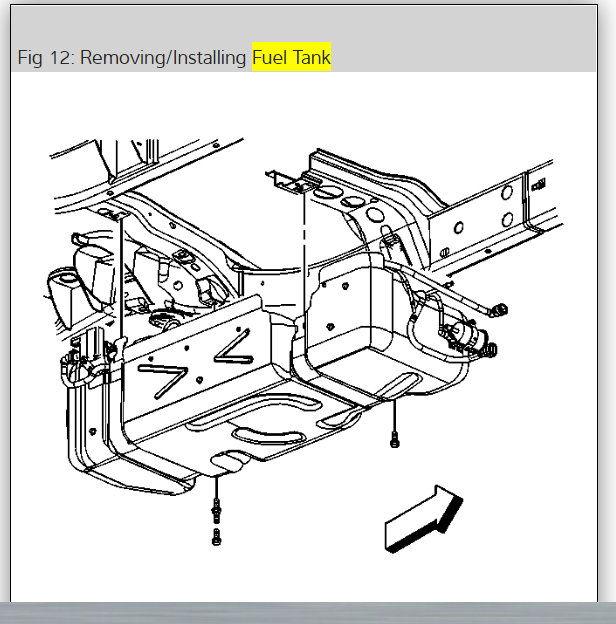 Fig 12: Removing/Installing Fuel Tank