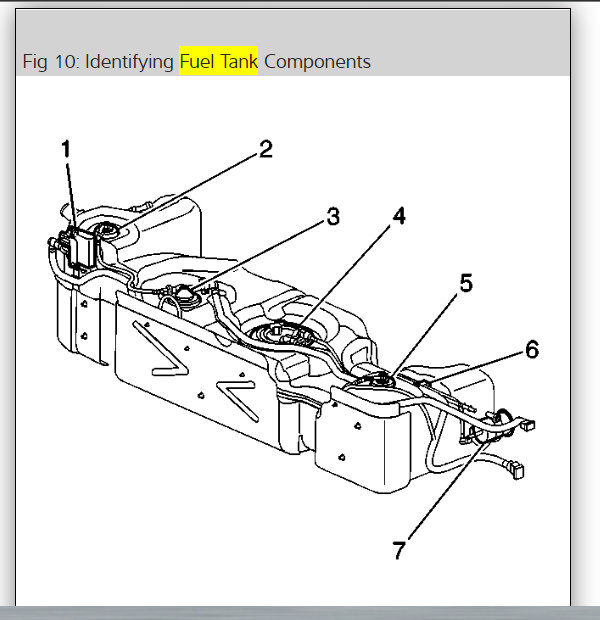 Fig 10: Identifying Fuel Tank Components

1
2
3
4
5
6
7