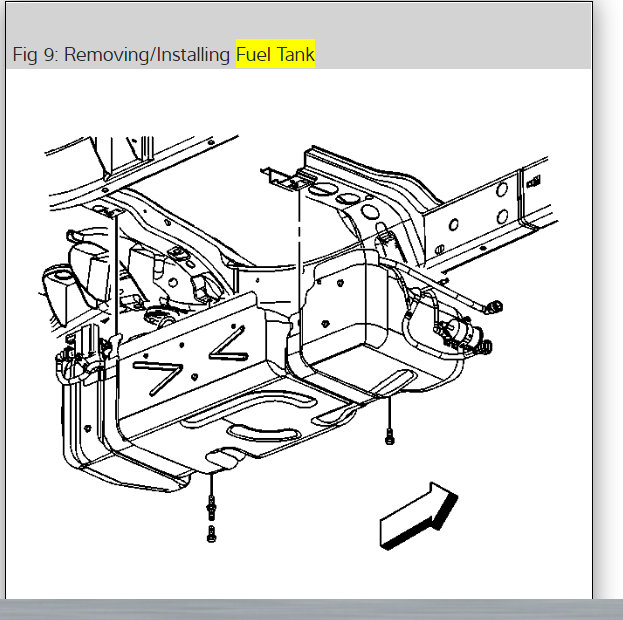 Fig 9: Removing/Installing Fuel Tank