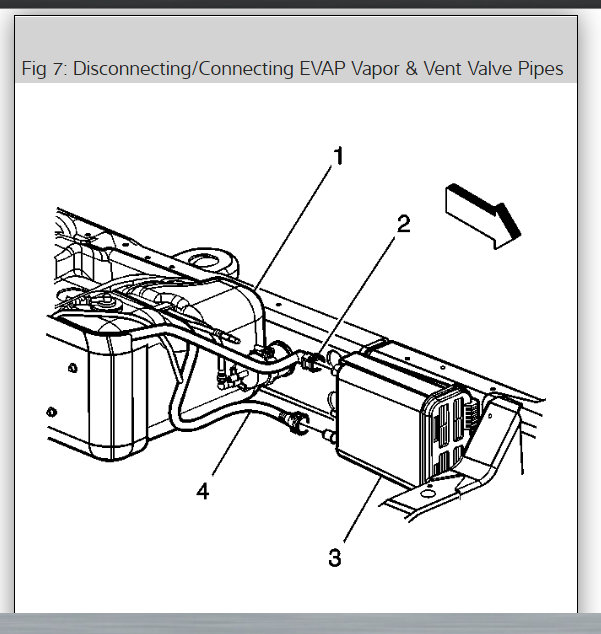 Fig 7: Disconnecting/Connecting EVAP Vapor & Vent Valve Pipes

1
2
4
3