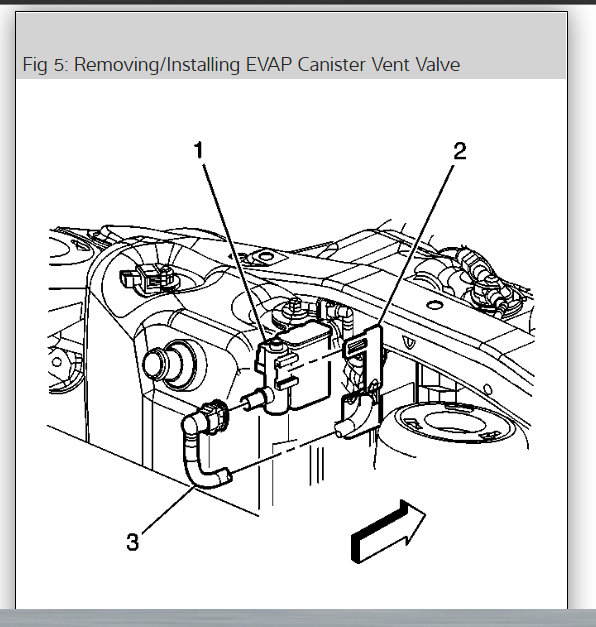 Fig 5: Removing/Installing EVAP Canister Vent Valve

1

2

3