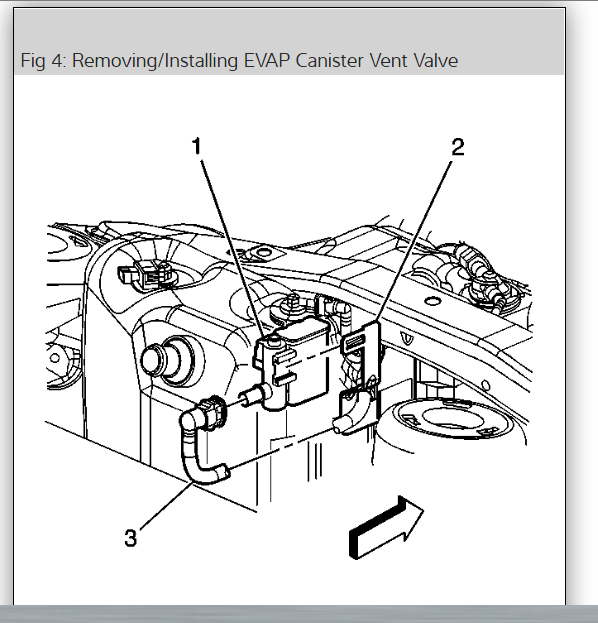 Fig 4: Removing/Installing EVAP Canister Vent Valve

1

2

3