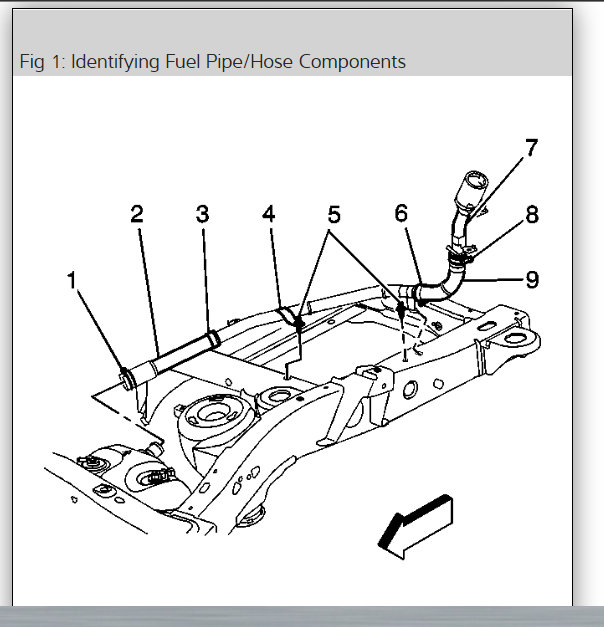 Fig 1: Identifying Fuel Pipe/Hose Components

7
2
3
4
5
6
8
1
9