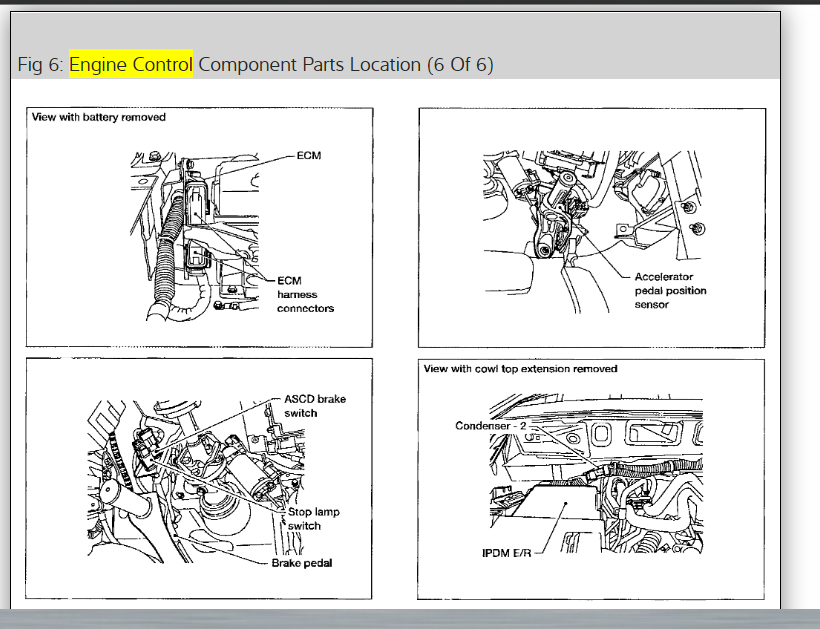 Fig 6: Engine Control Component Parts Location (6 Of 6)

View with battery removed

ECM

ECM harness connectors

Accelerator pedal position sensor

ASCD brake switch

Stop lamp switch

Brake pedal

View with cowl top extension removed

Condenser - 2

IPDM E/R