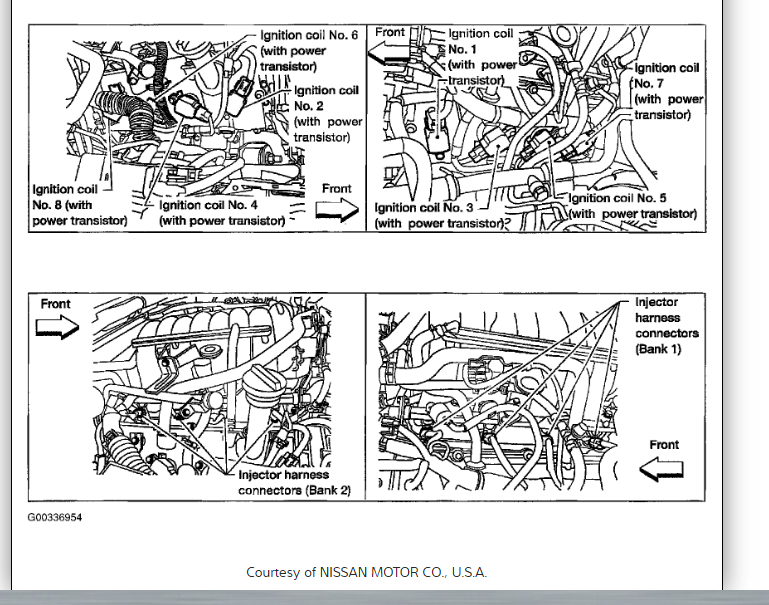 Ignition coil No. 6 (with power transistor)

Ignition coil No. 2 (with power transistor)

Ignition coil No. 8 (with power transistor)

Ignition coil No. 4 (with power transistor)

Front

Front

Ignition coil No. 1 (with power transistor)

Ignition coil No. 7 (with power transistor)

Ignition coil No. 3 (with power transistor)

Ignition coil No. 5 (with power transistor)

Front

Injector harness connectors (Bank 2)

Injector harness connectors (Bank 1)

Front

G00336954

Courtesy of NISSAN MOTOR CO., U.S.A.