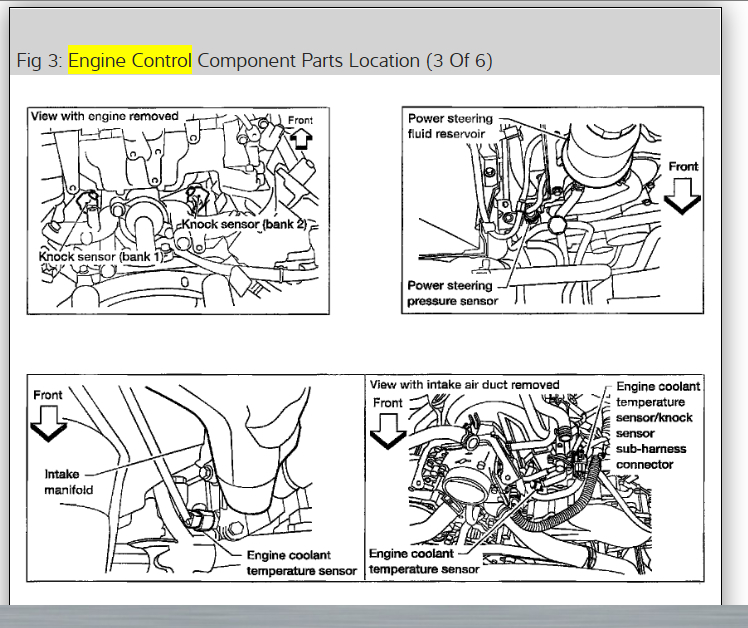 Fig 3: Engine Control Component Parts Location (3 Of 6)

View with engine removed

Front

Knock sensor (bank 2)

Knock sensor (bank 1)

Power steering fluid reservoir

Front

Power steering pressure sensor

Front

Intake manifold

Engine coolant temperature sensor

View with intake air duct removed

Front

Engine coolant temperature sensor/knock sensor sub-harness connector

Engine coolant temperature sensor