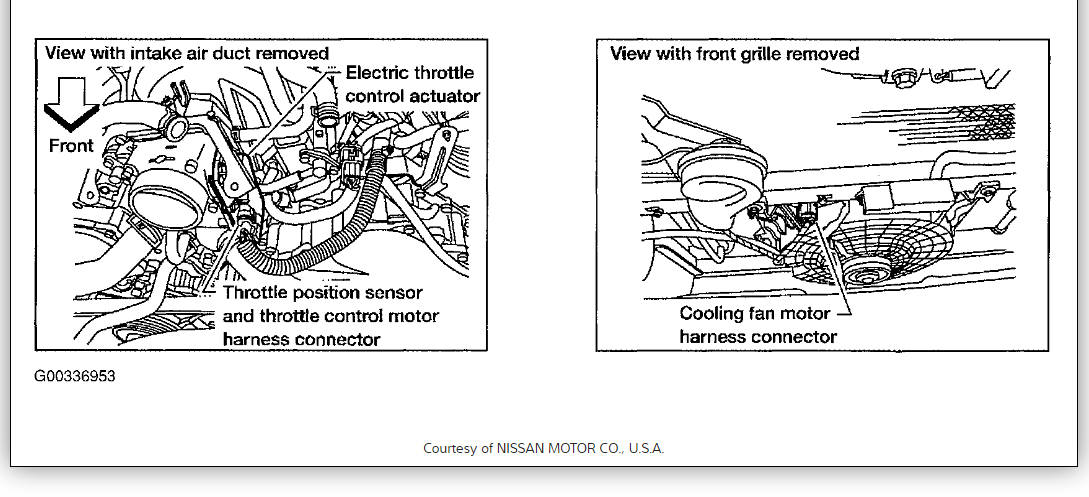 View with intake air duct removed

Front

Electric throttle control actuator

Throttle position sensor and throttle control motor harness connector

View with front grille removed

Cooling fan motor harness connector

G00336953

Courtesy of NISSAN MOTOR CO., U.S.A.