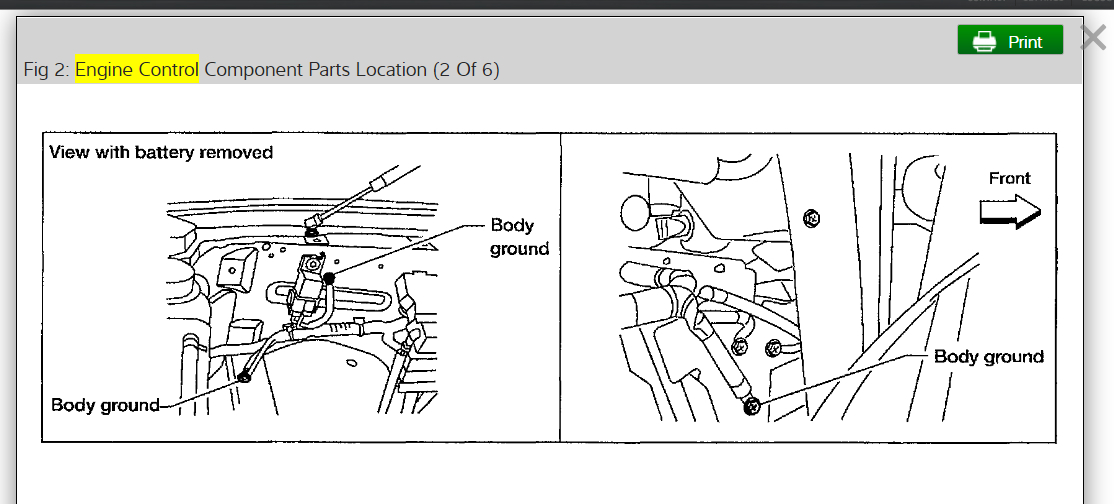 Print

Fig 2: Engine Control Component Parts Location (2 Of 6)

View with battery removed

Body ground

Body ground

Front

Body ground