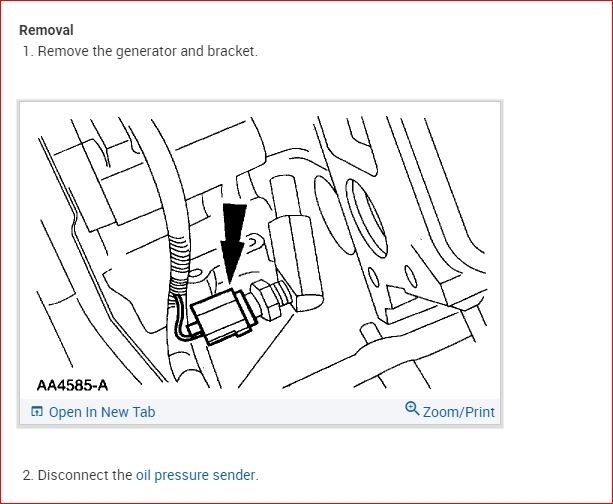 Removal
1. Remove the generator and bracket.

AA4585-A

Open In New Tab

Zoom/Print

2. Disconnect the oil pressure sender.