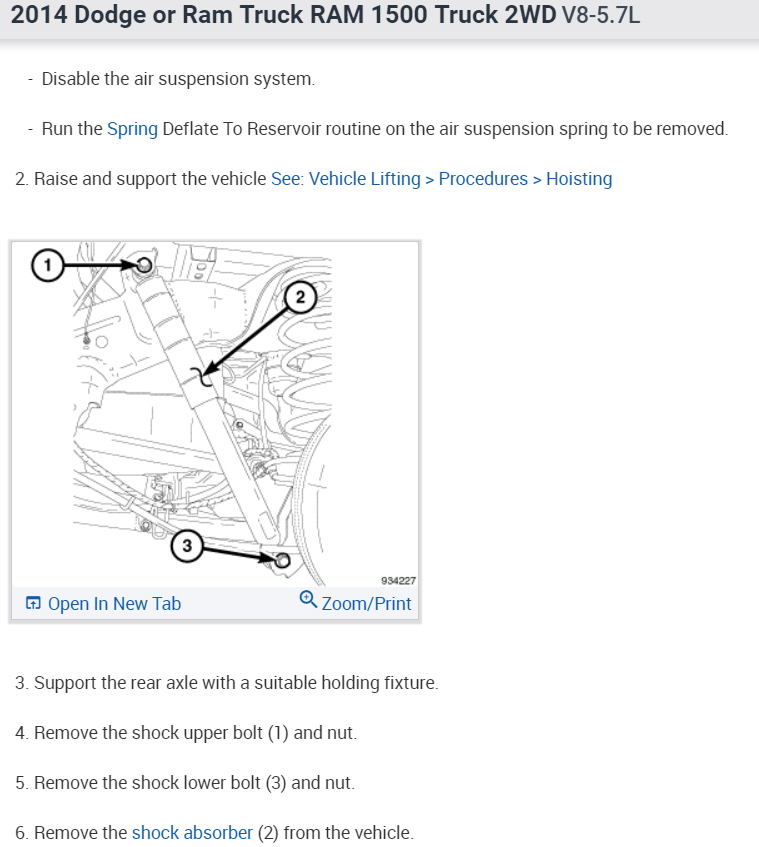 2014 Dodge or Ram Truck RAM 1500 Truck 2WD V8-5.7L

- Disable the air suspension system.

- Run the Spring Deflate To Reservoir routine on the air suspension spring to be removed.

2. Raise and support the vehicle See: Vehicle Lifting > Procedures > Hoisting

1

2

3

934227

Open In New Tab

Zoom/Print

3. Support the rear axle with a suitable holding fixture.

4. Remove the shock upper bolt (1) and nut.

5. Remove the shock lower bolt (3) and nut.

6. Remove the shock absorber (2) from the vehicle.