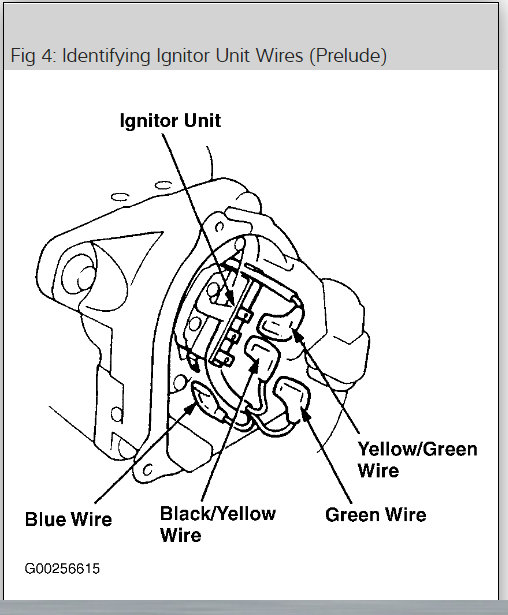 Fig 4: Identifying Ignitor Unit Wires (Prelude)

Ignitor Unit

Yellow/Green Wire

Blue Wire

Black/Yellow Wire

Green Wire

G00256615